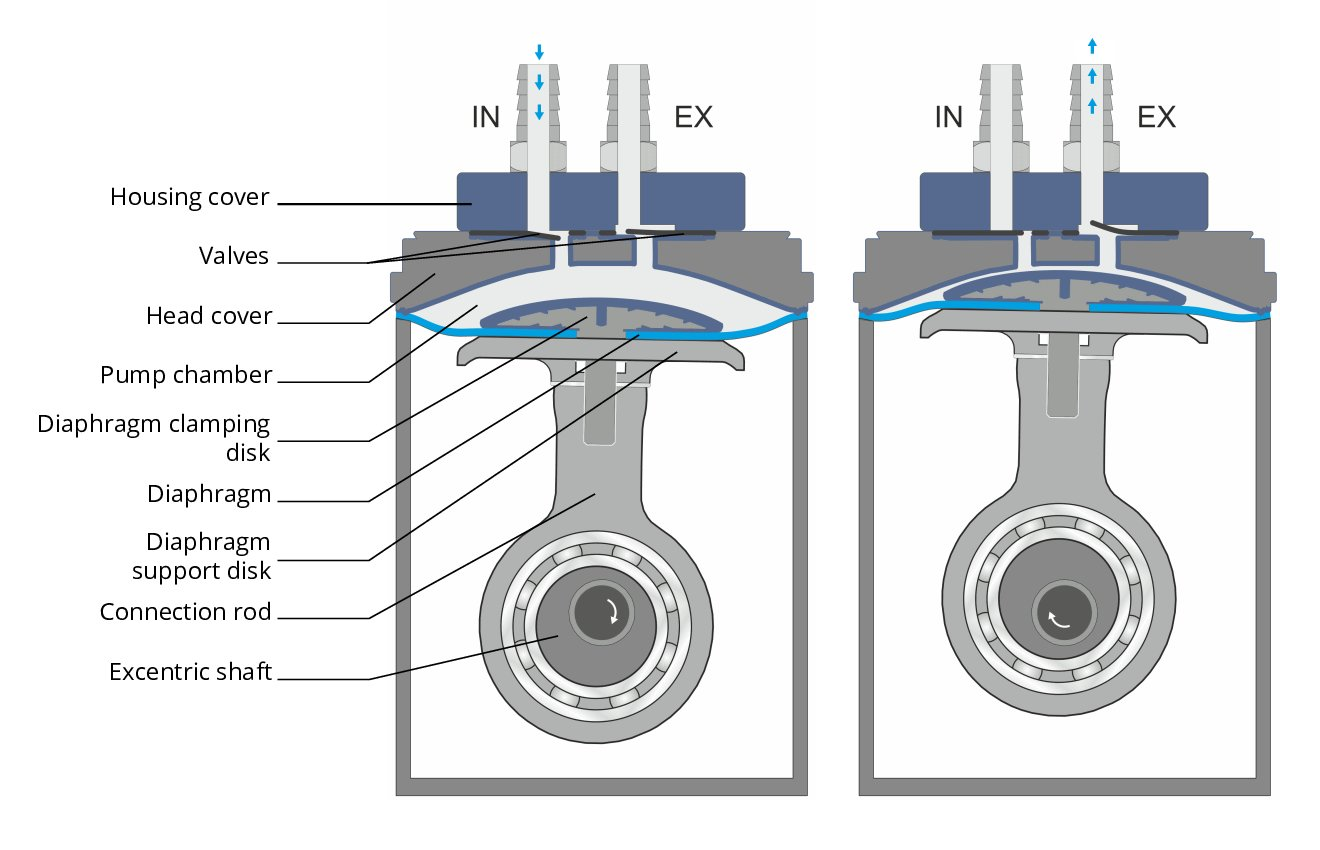 IN

EX

IN

EX

Housing cover

Valves

Head cover

Pump chamber

Diaphragm clamping disk

Diaphragm

Diaphragm support disk

Connection rod

Excentric shaft